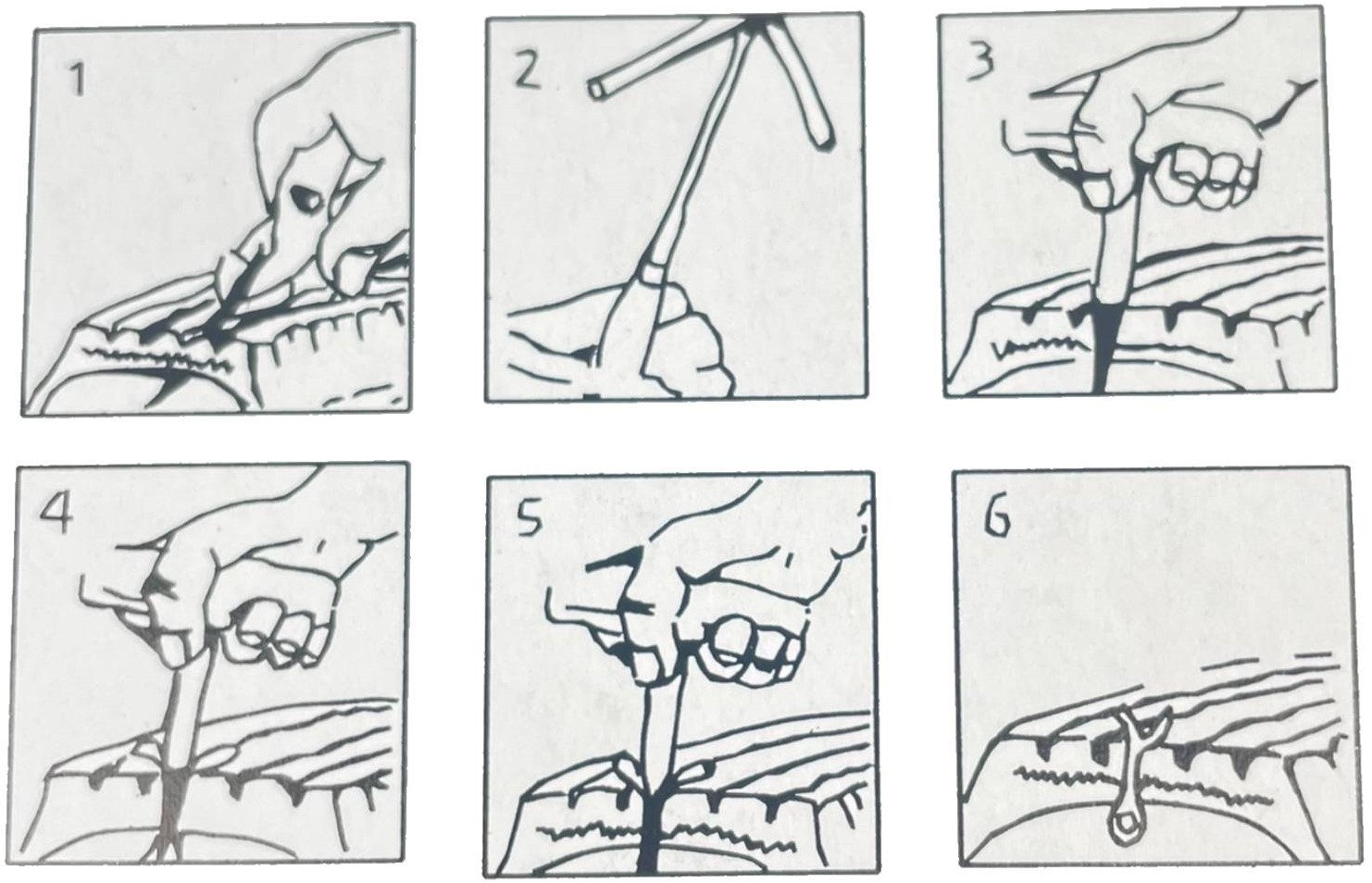 1

2

3

4

5

6