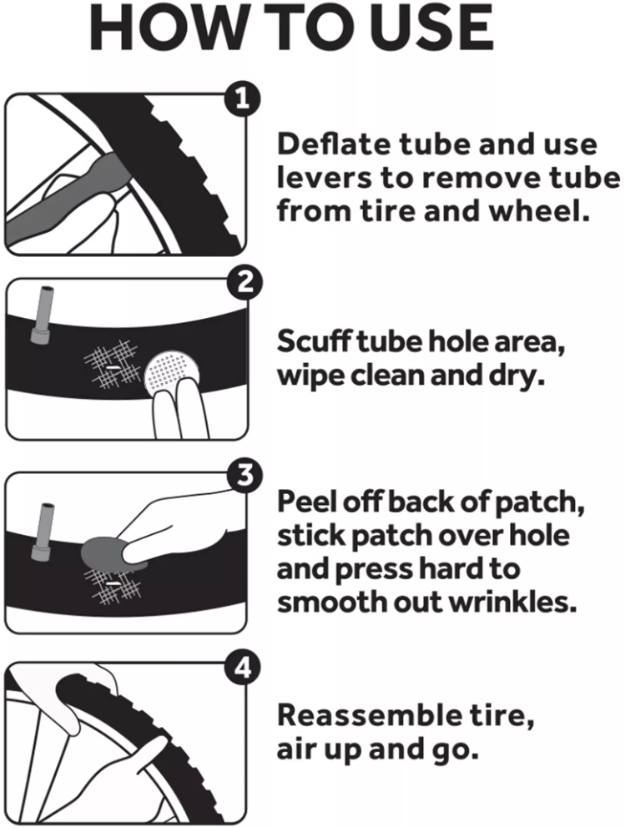 HOW TO USE

1

Deflate tube and use levers to remove tube from tire and wheel.

2

Scuff tube hole area, wipe clean and dry.

3

Peel off back of patch, stick patch over hole and press hard to smooth out wrinkles.

4

Reassemble tire, air up and go.